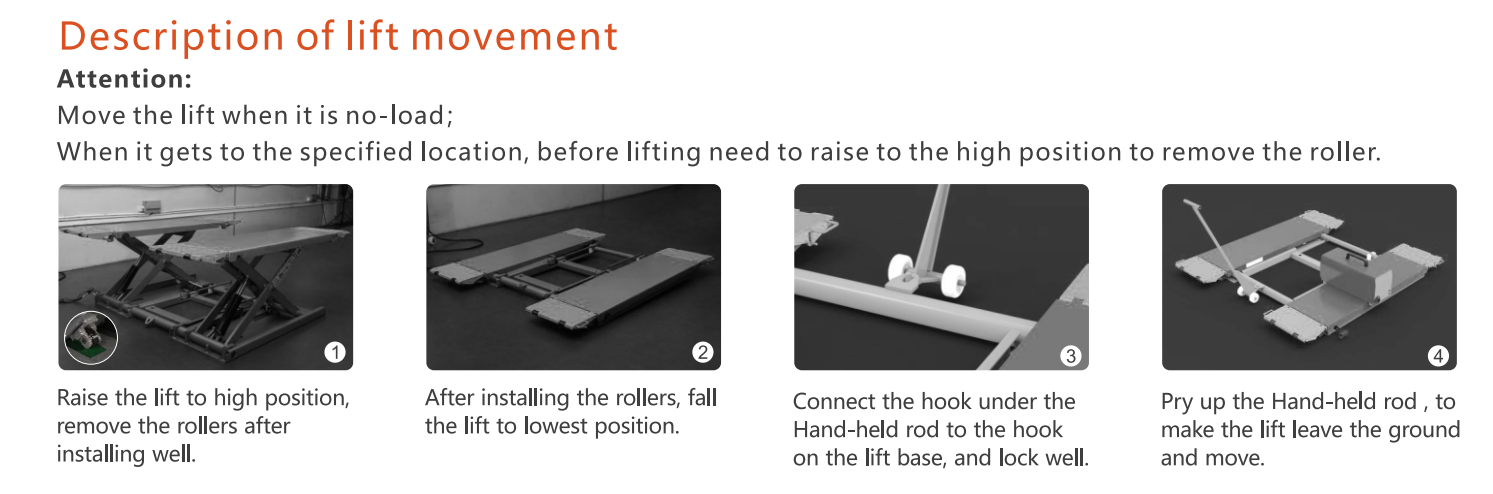 Description of lift movement

Attention:

Move the lift when it is no-load;

When it gets to the specified location, before lifting need to raise to the high position to remove the roller.

1

Raise the lift to high position, remove the rollers after installing well.

2

After installing the rollers, fall the lift to lowest position.

3

Connect the hook under the Hand-held rod to the hook on the lift base, and lock well.

4

Pry up the Hand-held rod , to make the lift leave the ground and move.